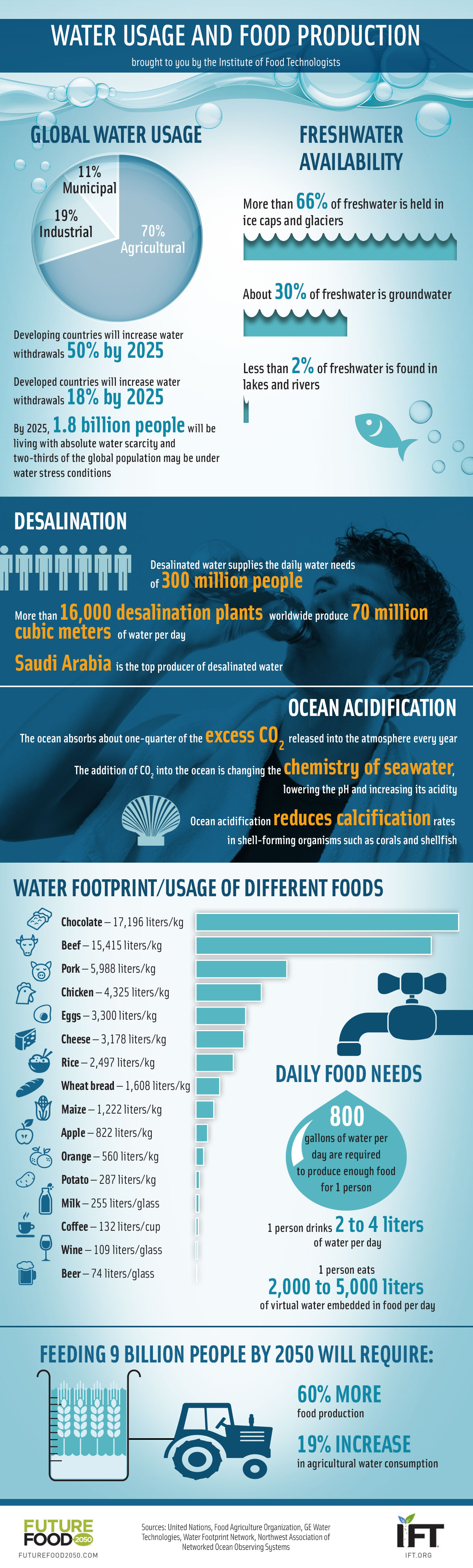 WATER USAGE AND FOOD PRODUCTION

brought to you by the Institute of Food Technologists

GLOBAL WATER USAGE

11% Municipal

19% Industrial

70% Agricultural

Developing countries will increase water withdrawals 50% by 2025

Developed countries will increase water withdrawals 18% by 2025

By 2025, 1.8 billion people will be living with absolute water scarcity and two-thirds of the global population may be under water stress conditions

FRESHWATER AVAILABILITY

More than 66% of freshwater is held in ice caps and glaciers

About 30% of freshwater is groundwater

Less than 2% of freshwater is found in lakes and rivers

DESALINATION

Desalinated water supplies the daily water needs of 300 million people

More than 16,000 desalination plants worldwide produce 70 million cubic meters of water per day

Saudi Arabia is the top producer of desalinated water

OCEAN ACIDIFICATION

The ocean absorbs about one-quarter of the excess $CO_2$ released into the atmosphere every year

The addition of $CO_2$ into the ocean is changing the chemistry of seawater, lowering the pH and increasing its acidity

Ocean acidification reduces calcification rates in shell-forming organisms such as corals and shellfish

WATER FOOTPRINT/USAGE OF DIFFERENT FOODS

Chocolate – 17,196 liters/kg
Beef – 15,415 liters/kg
Pork – 5,988 liters/kg
Chicken – 4,325 liters/kg
Eggs – 3,300 liters/kg
Cheese – 3,178 liters/kg
Rice – 2,497 liters/kg
Wheat bread – 1,608 liters/kg
Maize – 1,222 liters/kg
Apple – 822 liters/kg
Orange – 560 liters/kg
Potato – 287 liters/kg
Milk – 255 liters/glass
Coffee – 132 liters/cup
Wine – 109 liters/glass
Beer – 74 liters/glass

DAILY FOOD NEEDS

800 gallons of water per day are required to produce enough food for 1 person

1 person drinks 2 to 4 liters of water per day

1 person eats 2,000 to 5,000 liters of virtual water embedded in food per day

FEEDING 9 BILLION PEOPLE BY 2050 WILL REQUIRE:

60% MORE food production

19% INCREASE in agricultural water consumption

FUTURE FOOD 2050
FUTUREFOOD2050.COM

Sources: United Nations, Food Agriculture Organization, GE Water Technologies, Water Footprint Network, Northwest Association of Networked Ocean Observing Systems

IFT
IFT.ORG