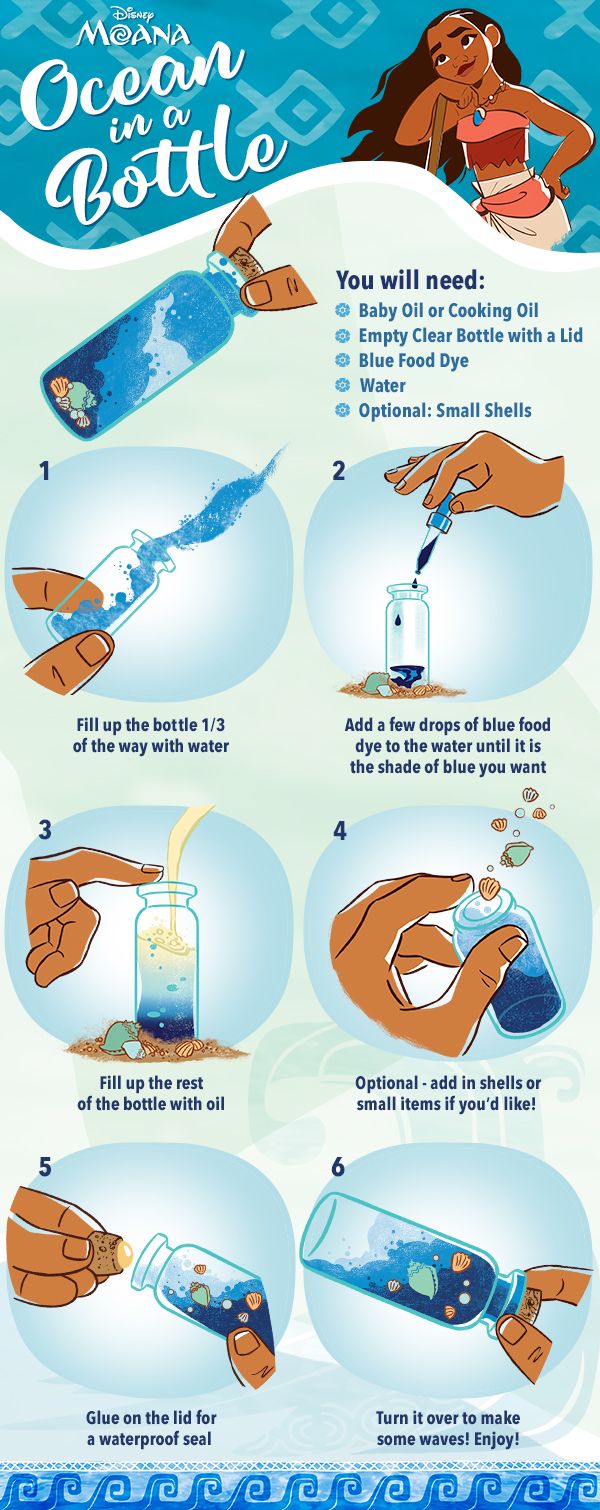 Disney
MOANA
Ocean in a Bottle

You will need:
Baby Oil or Cooking Oil
Empty Clear Bottle with a Lid
Blue Food Dye
Water
Optional: Small Shells

1
Fill up the bottle 1/3 of the way with water

2
Add a few drops of blue food dye to the water until it is the shade of blue you want

3
Fill up the rest of the bottle with oil

4
Optional - add in shells or small items if you'd like!

5
Glue on the lid for a waterproof seal

6
Turn it over to make some waves! Enjoy!