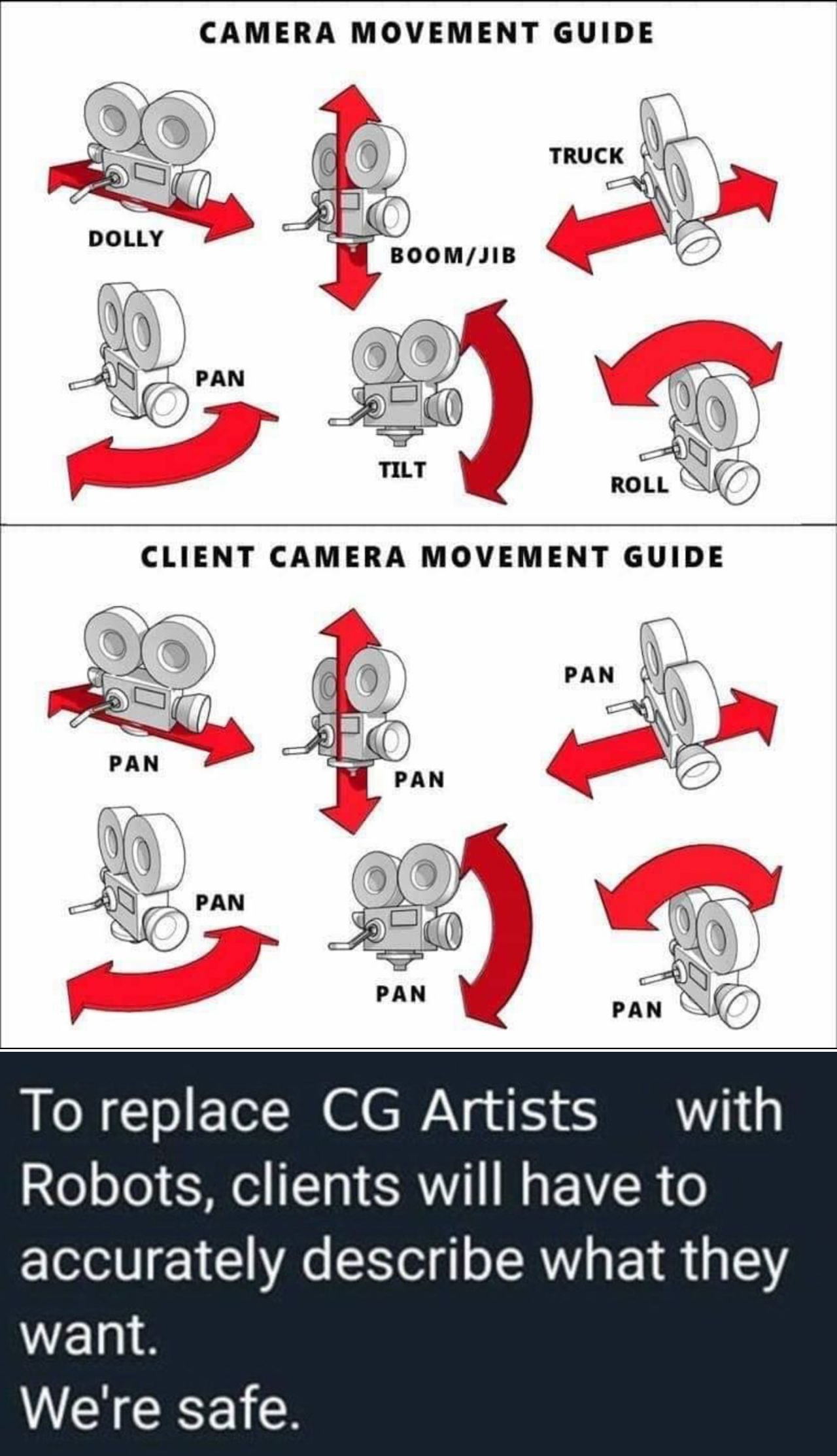 CAMERA MOVEMENT GUIDE

DOLLY

BOOM/JIB

TRUCK

PAN

TILT

ROLL

CLIENT CAMERA MOVEMENT GUIDE

PAN

PAN

PAN

PAN

PAN

PAN

To replace CG Artists with Robots, clients will have to accurately describe what they want.
We're safe.